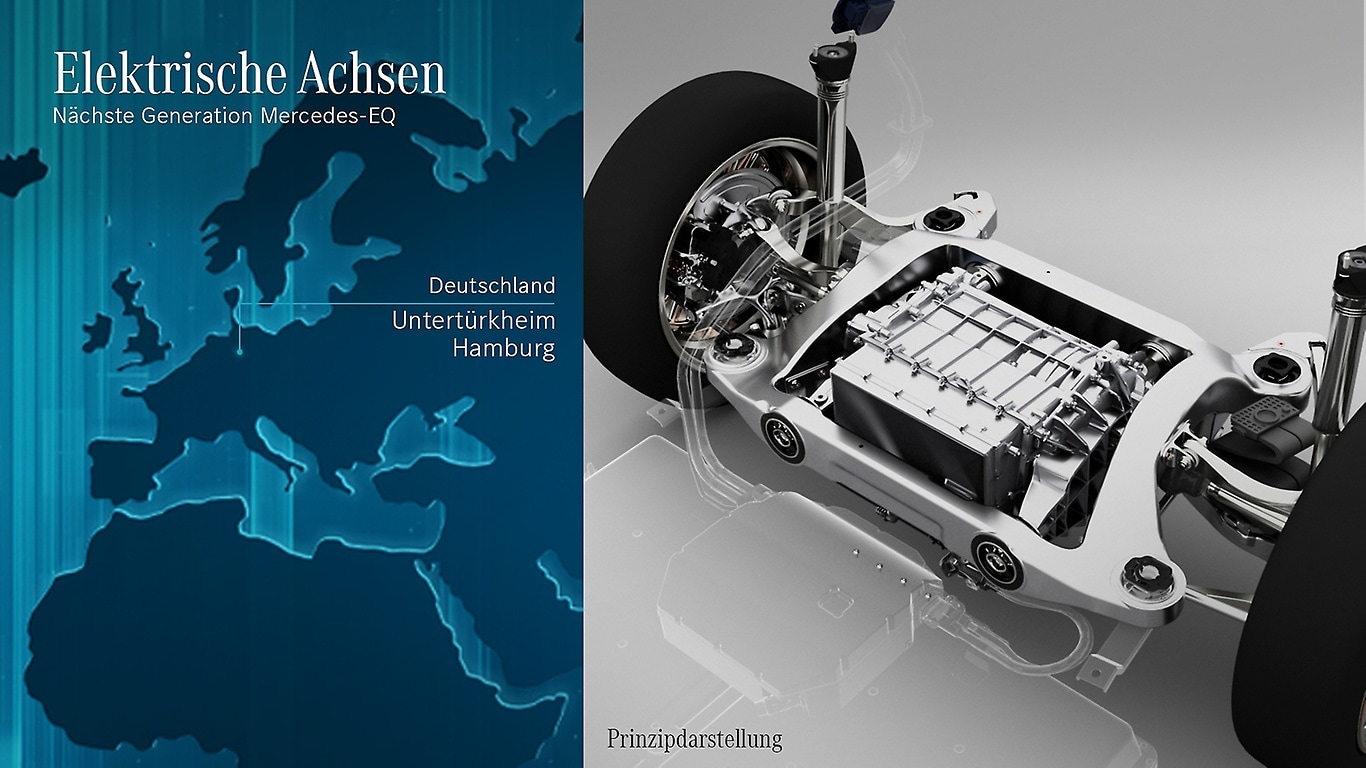 Elektrische Achsen
Nächste Generation Mercedes-EQ

Deutschland
Untertürkheim
Hamburg

Prinzipdarstellung